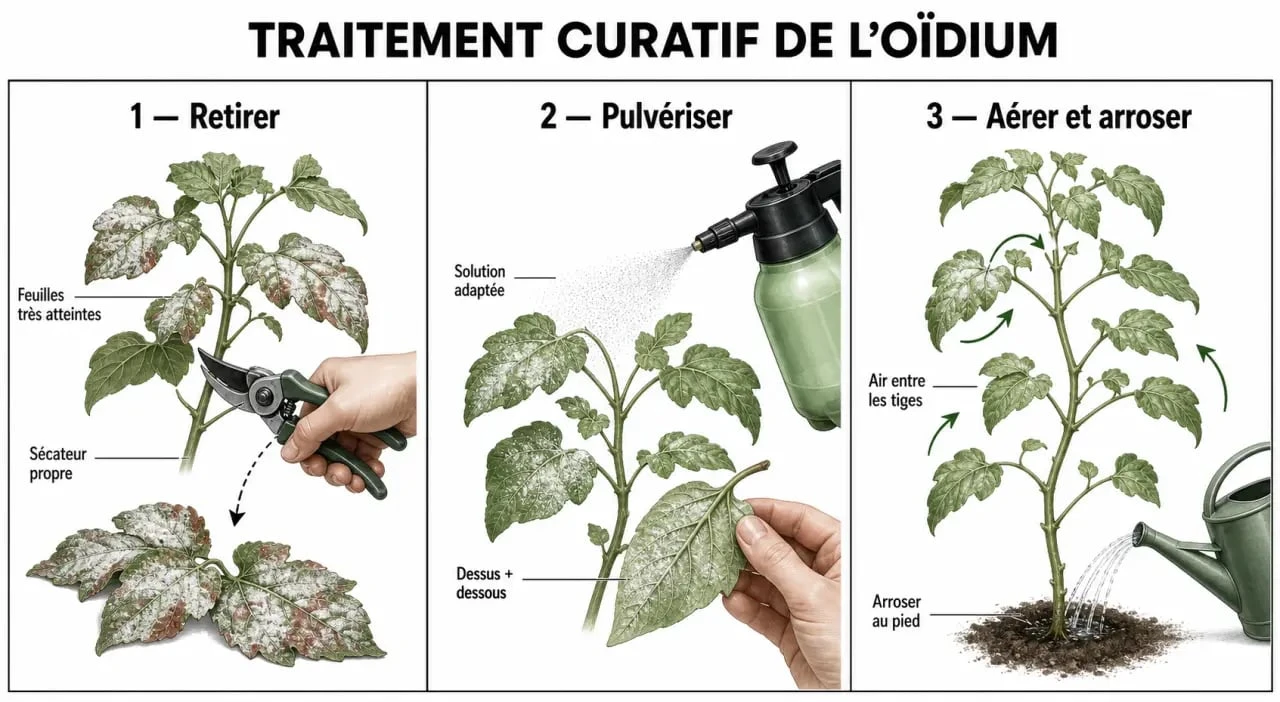 TRAITEMENT CURATIF DE L'OÏDIUM

1 — Retirer

Feuilles très atteintes

Sécateur propre

2 — Pulvériser

Solution adaptée

Dessus + dessous

3 — Aérer et arroser

Air entre les tiges

Arroser au pied